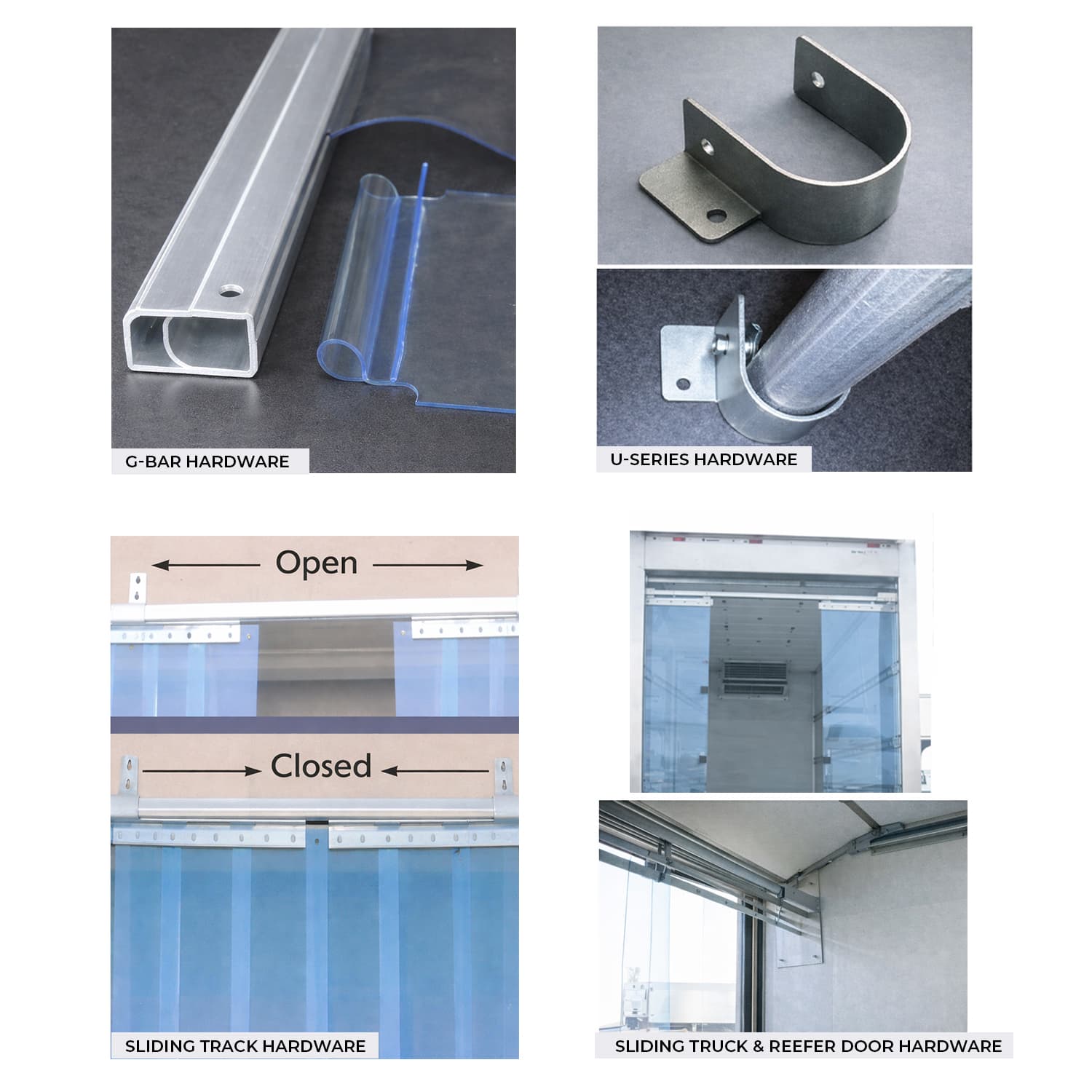 G-BAR HARDWARE

U-SERIES HARDWARE

Open

Closed

SLIDING TRACK HARDWARE

SLIDING TRUCK & REEFER DOOR HARDWARE