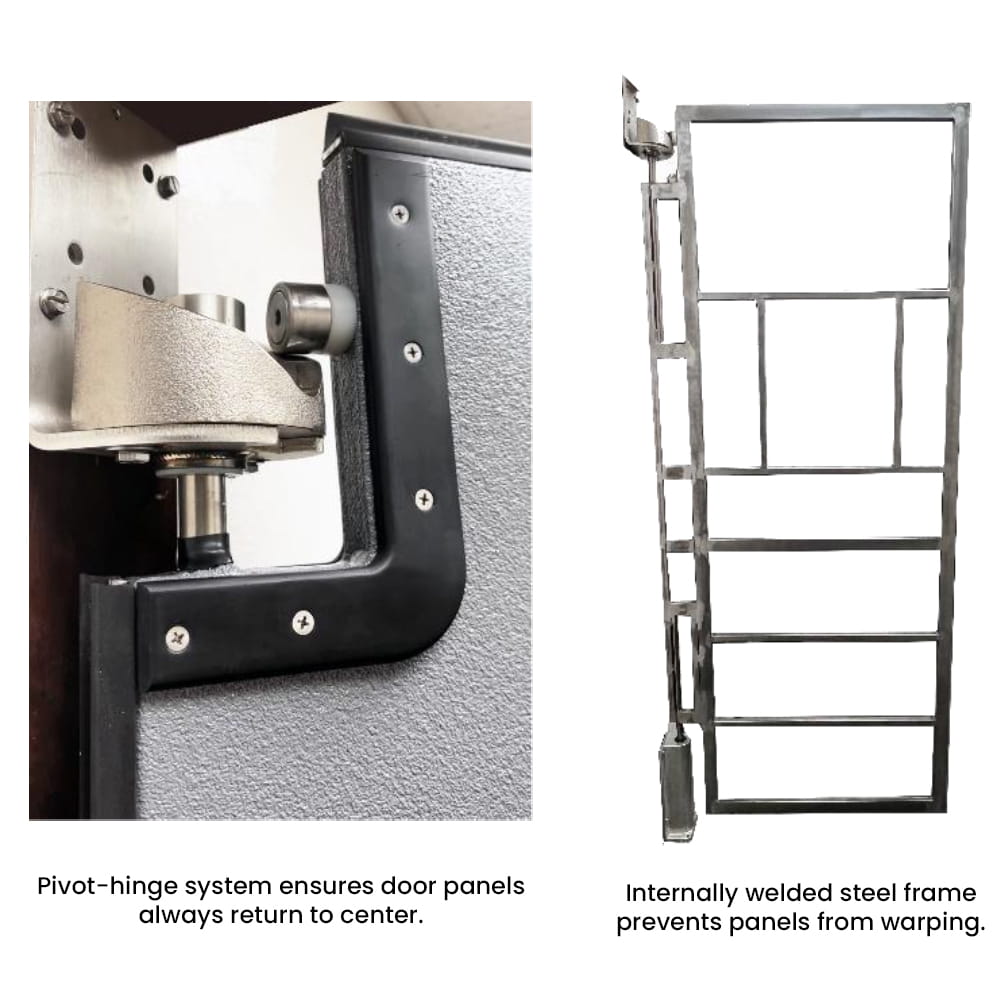 Pivot-hinge system ensures door panels always return to center.

Internally welded steel frame prevents panels from warping.